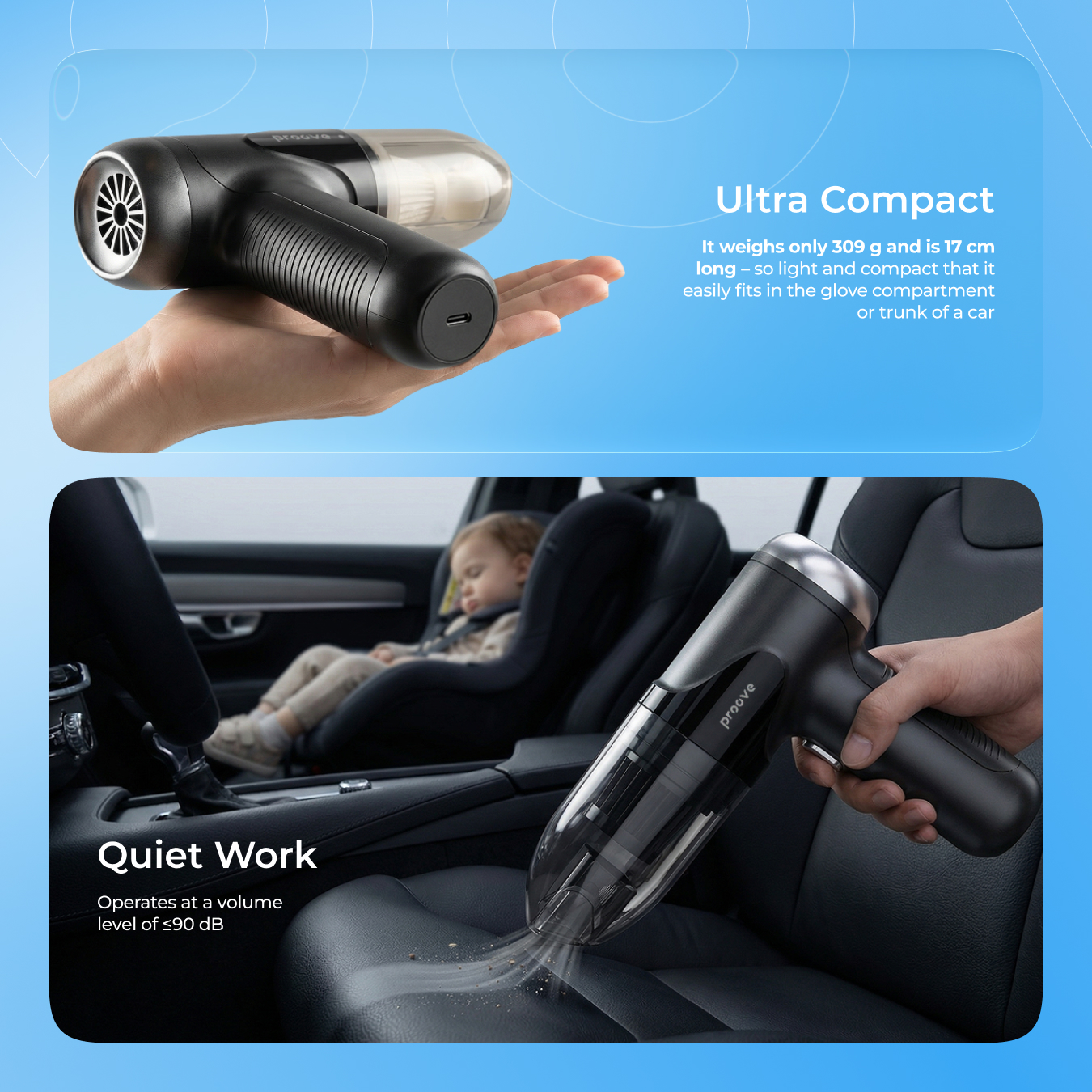 proove

Ultra Compact

It weighs only 309 g and is 17 cm long – so light and compact that it easily fits in the glove compartment or trunk of a car

proove

Quiet Work

Operates at a volume level of ≤90 dB